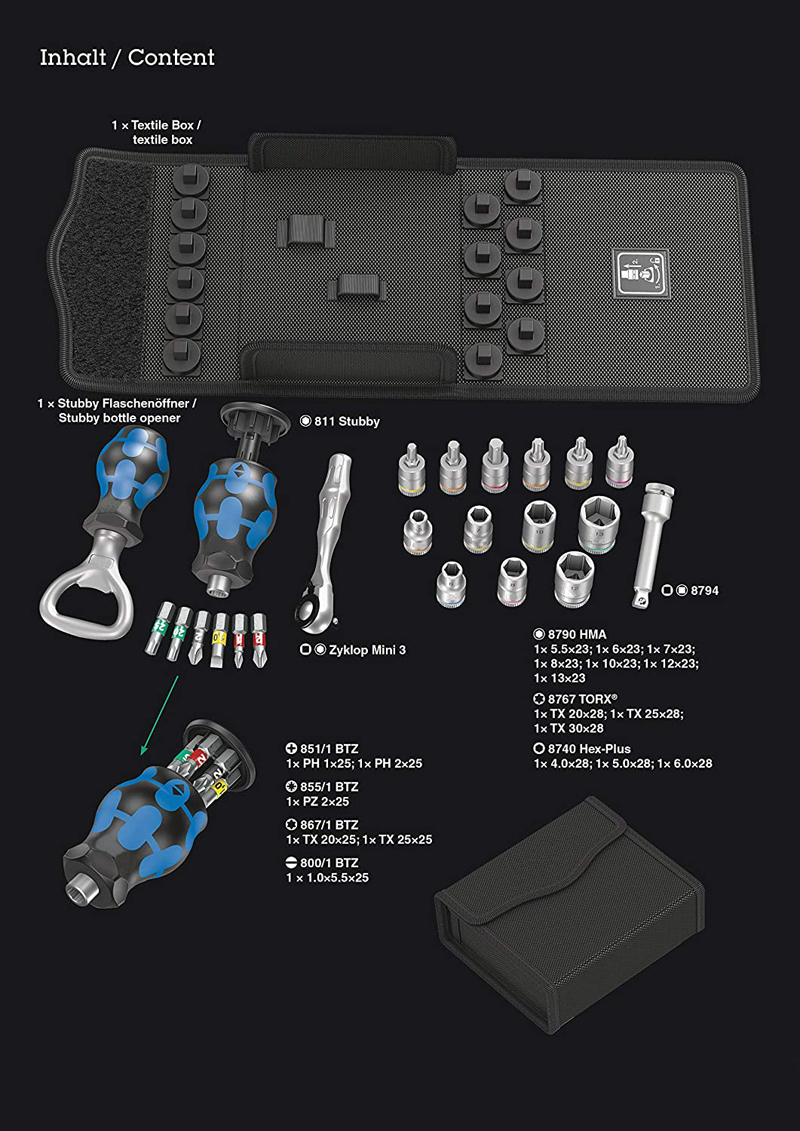 Inhalt / Content

1 × Textile Box / textile box

1 × Stubby Flaschenöffner / Stubby bottle opener

811 Stubby

Zyklop Mini 3

8794

8790 HMA
1× 5.5×23; 1× 6×23; 1× 7×23; 1× 8×23; 1× 10×23; 1× 12×23; 1× 13×23

8767 TORX®
1× TX 20×28; 1× TX 25×28; 1× TX 30×28

8740 Hex-Plus
1× 4.0×28; 1× 5.0×28; 1× 6.0×28

851/1 BTZ
1× PH 1×25; 1× PH 2×25

855/1 BTZ
1× PZ 2×25

867/1 BTZ
1× TX 20×25; 1× TX 25×25

800/1 BTZ
1 × 1.0×5.5×25