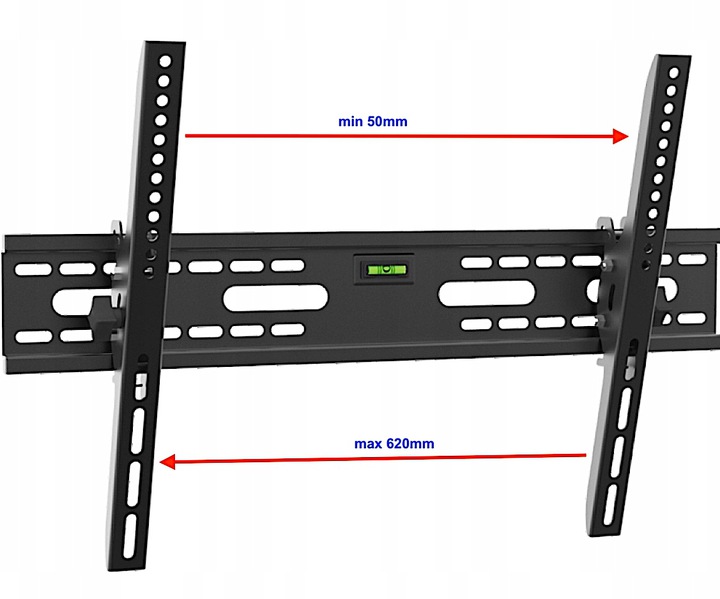 min 50mm

max 620mm