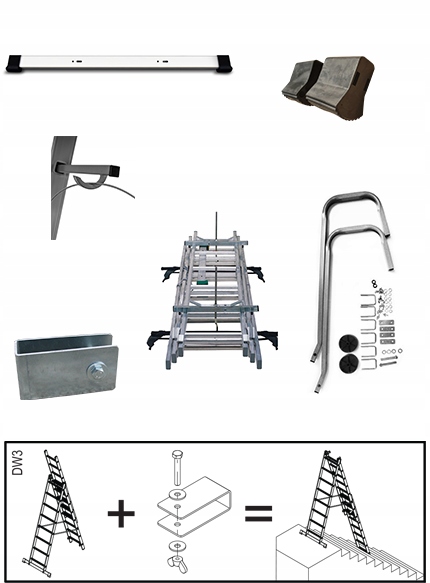 DW3

+

=