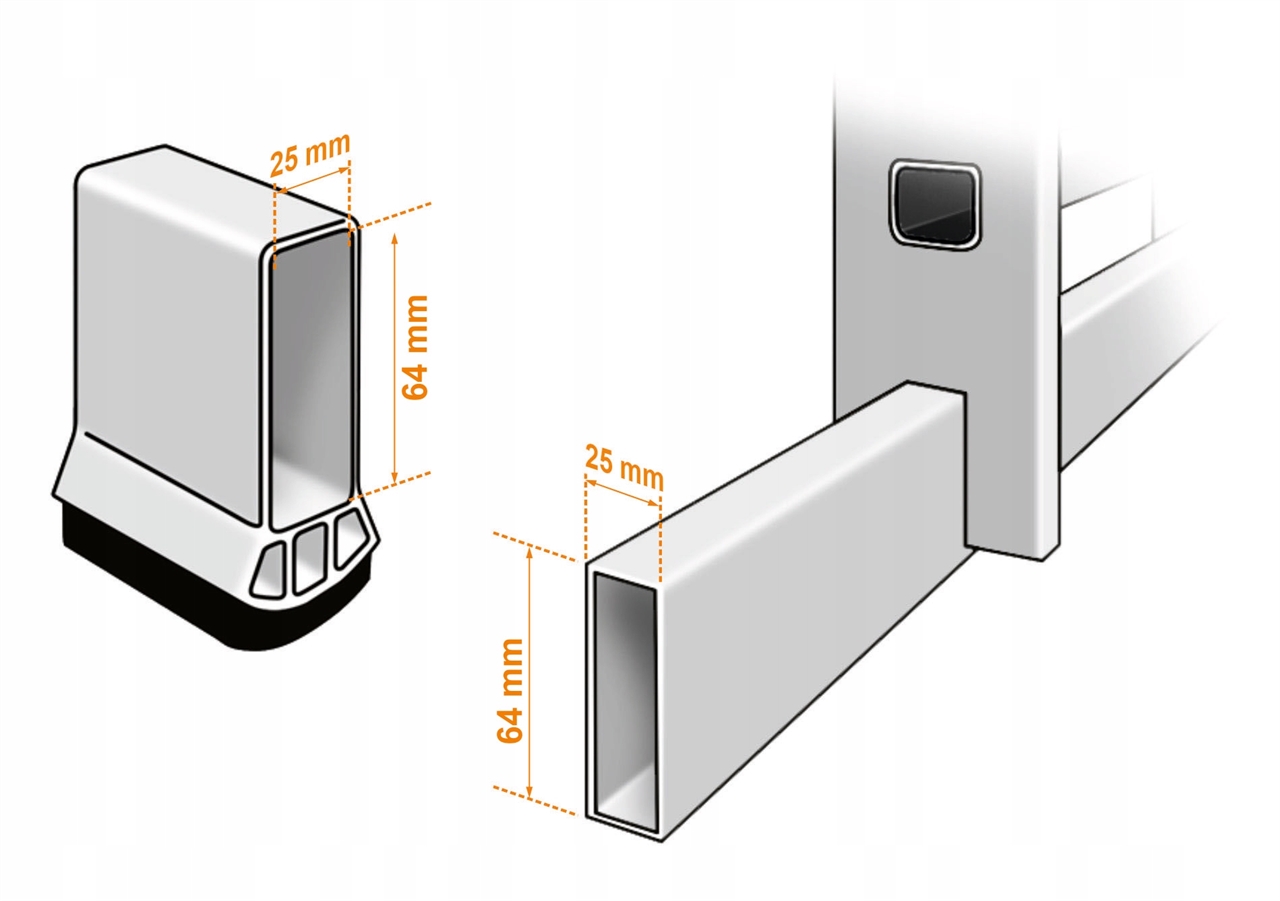 25 mm
64 mm
25 mm
64 mm